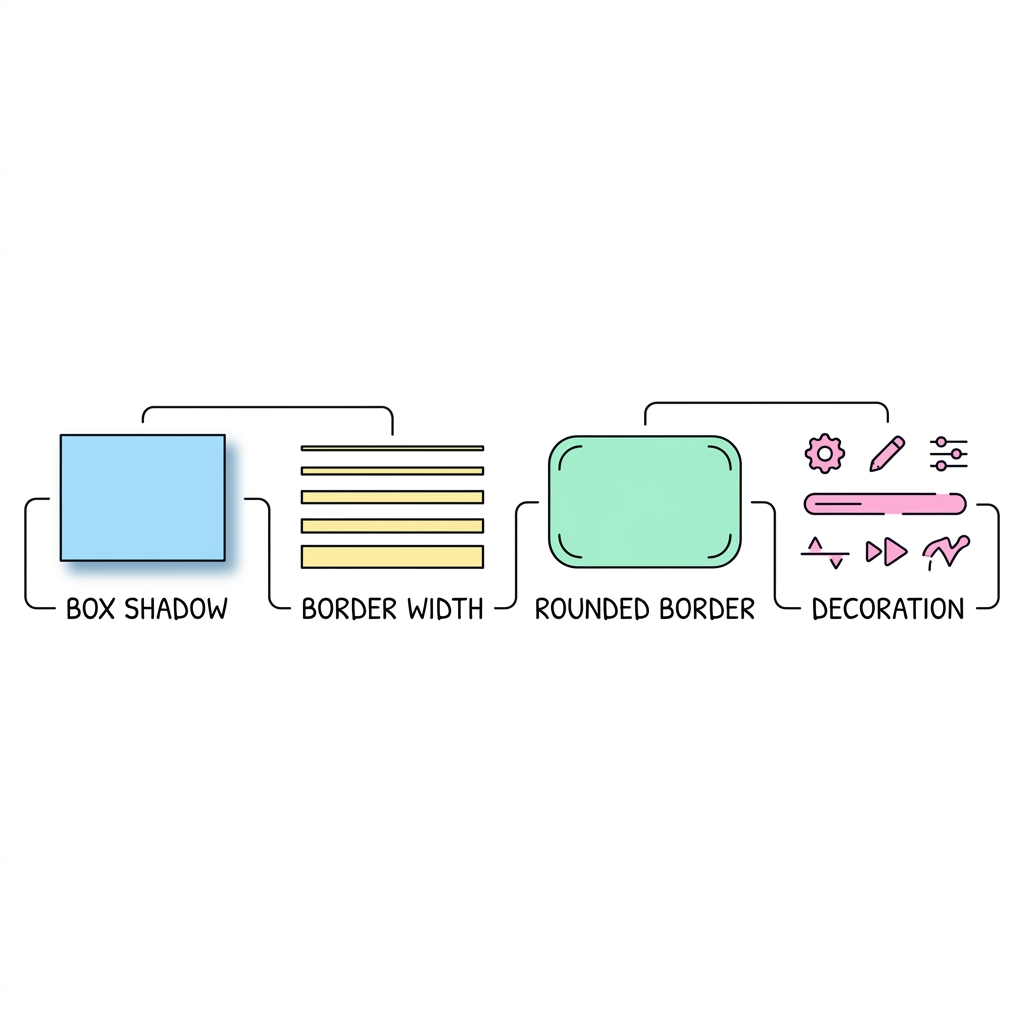 BOX SHADOW
BORDER WIDTH
ROUNDED BORDER
DECORATION